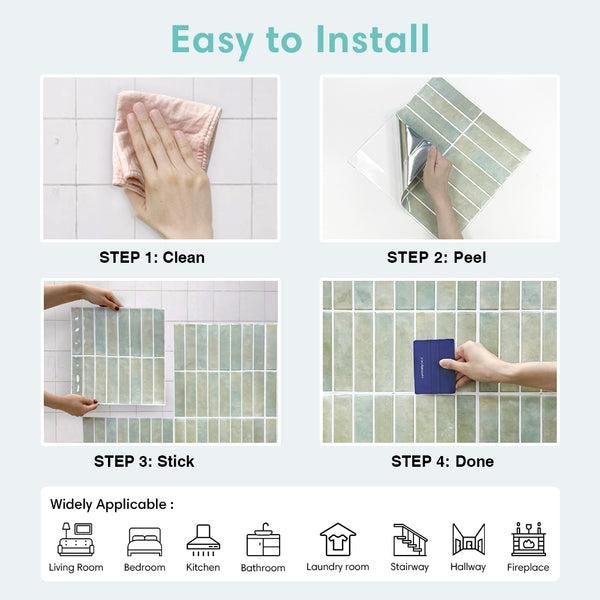 Easy to Install

STEP 1: Clean

STEP 2: Peel

STEP 3: Stick

STEP 4: Done

Widely Applicable :

Living Room
Bedroom
Kitchen
Bathroom
Laundry room
Stairway
Hallway
Fireplace